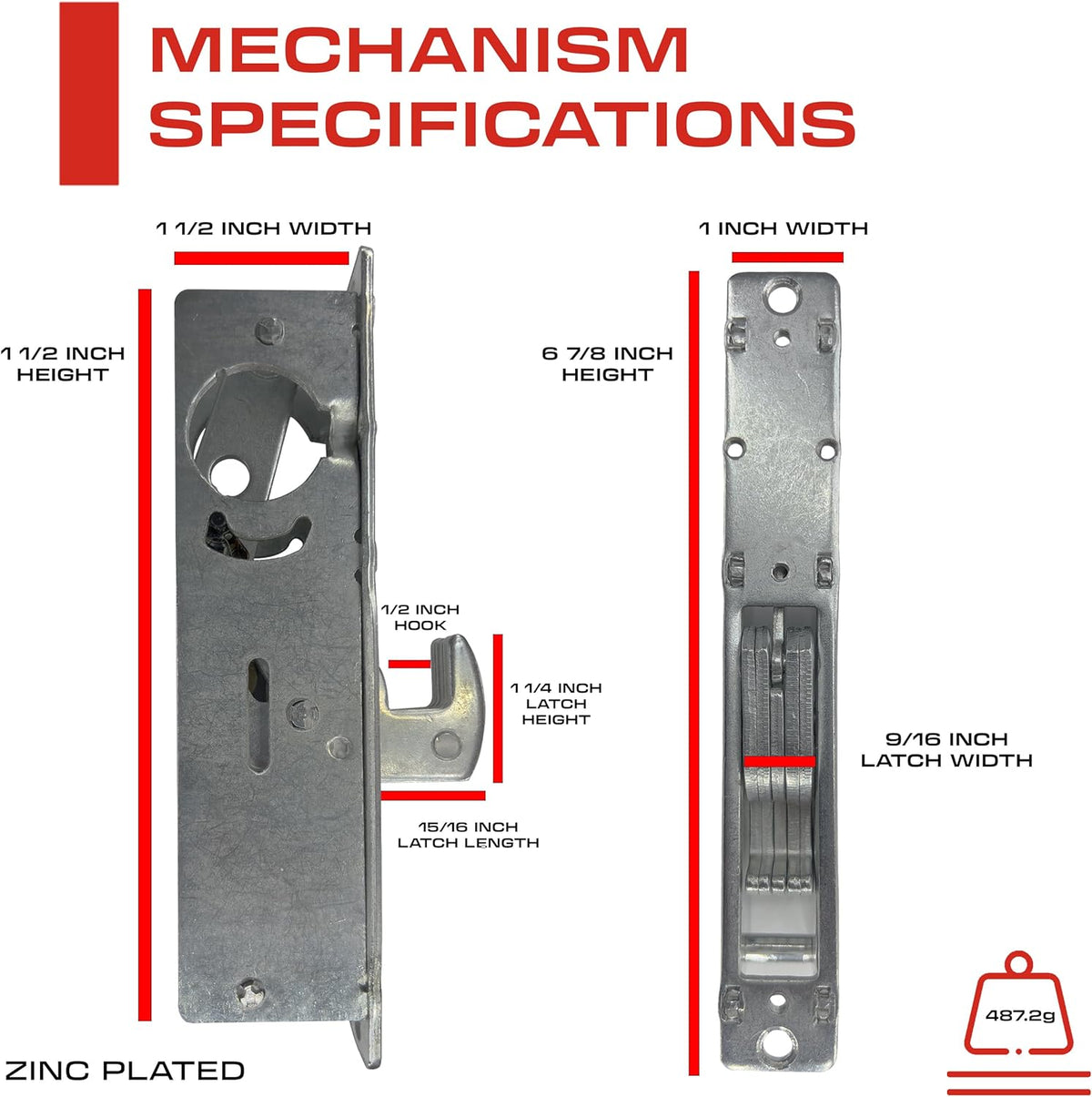 MECHANISM SPECIFICATIONS

1 1/2 INCH WIDTH

1 1/2 INCH HEIGHT

1/2 INCH HOOK

1 1/4 INCH LATCH HEIGHT

15/16 INCH LATCH LENGTH

ZINC PLATED

1 INCH WIDTH

6 7/8 INCH HEIGHT

9/16 INCH LATCH WIDTH

487.2g