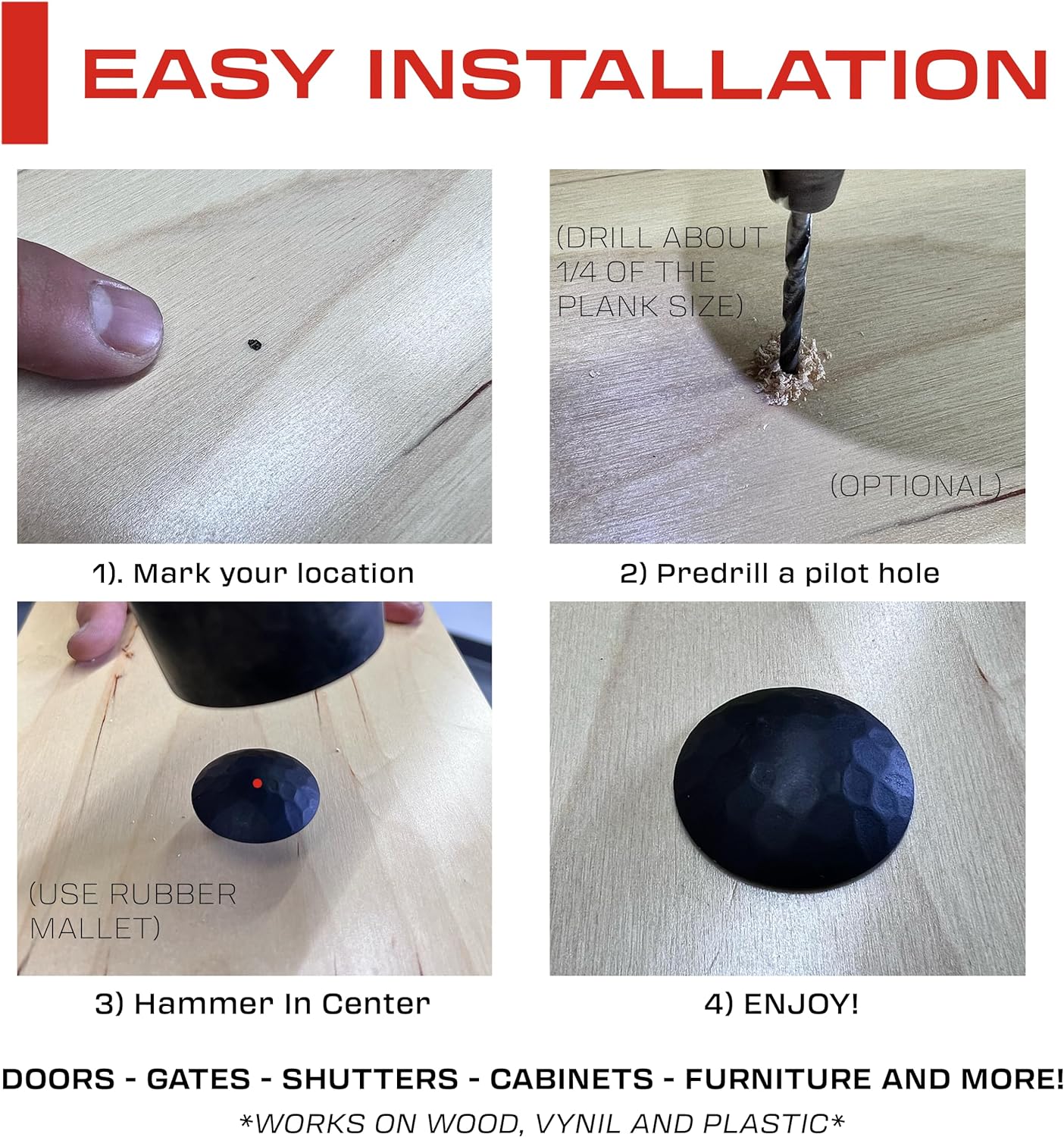 EASY INSTALLATION

1). Mark your location

(DRILL ABOUT 1/4 OF THE PLANK SIZE)

(OPTIONAL)

2) Predrill a pilot hole

(USE RUBBER MALLET)

3) Hammer In Center

4) ENJOY!

DOORS - GATES - SHUTTERS - CABINETS - FURNITURE AND MORE!

*WORKS ON WOOD, VYNIL AND PLASTIC*